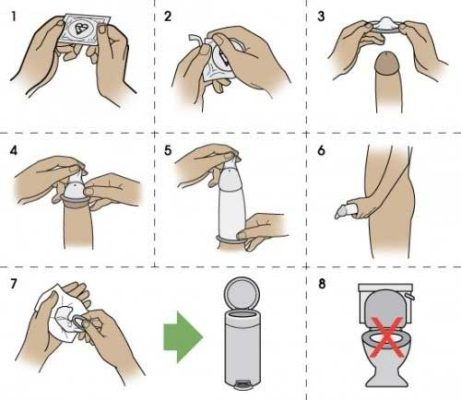 1

2

3

4

5

6

7

8